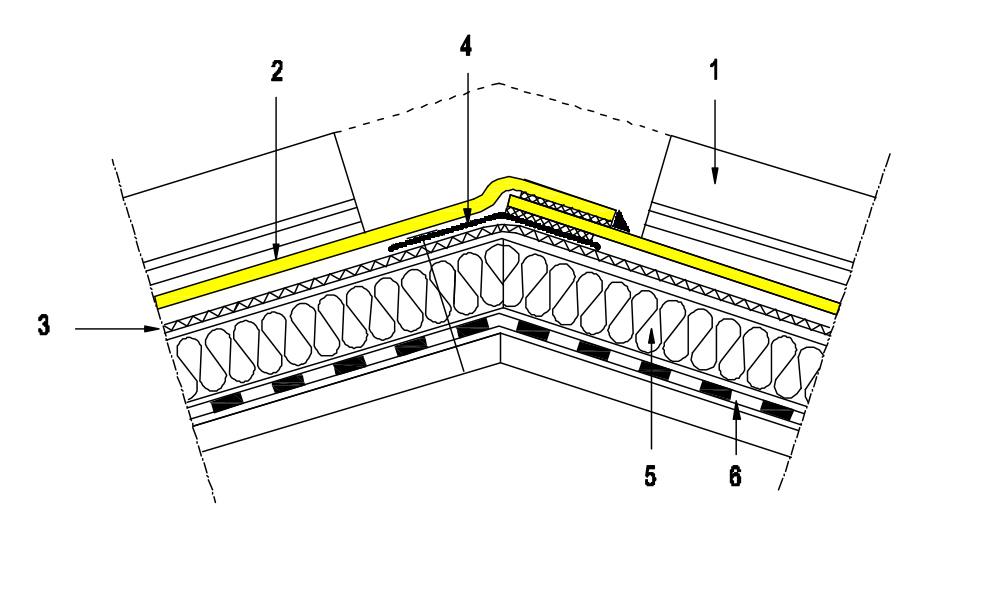 2
4
1
3
5
6