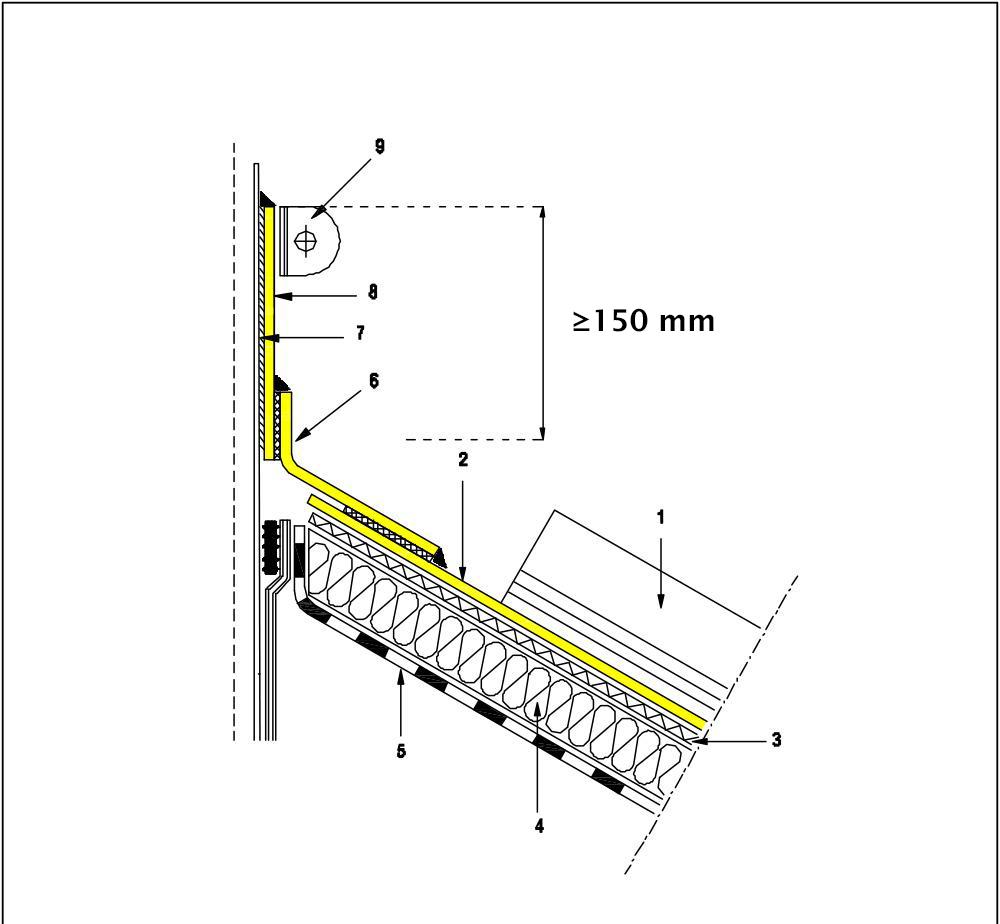 9

8

≥150 mm

7

6

2

1

3

5

4