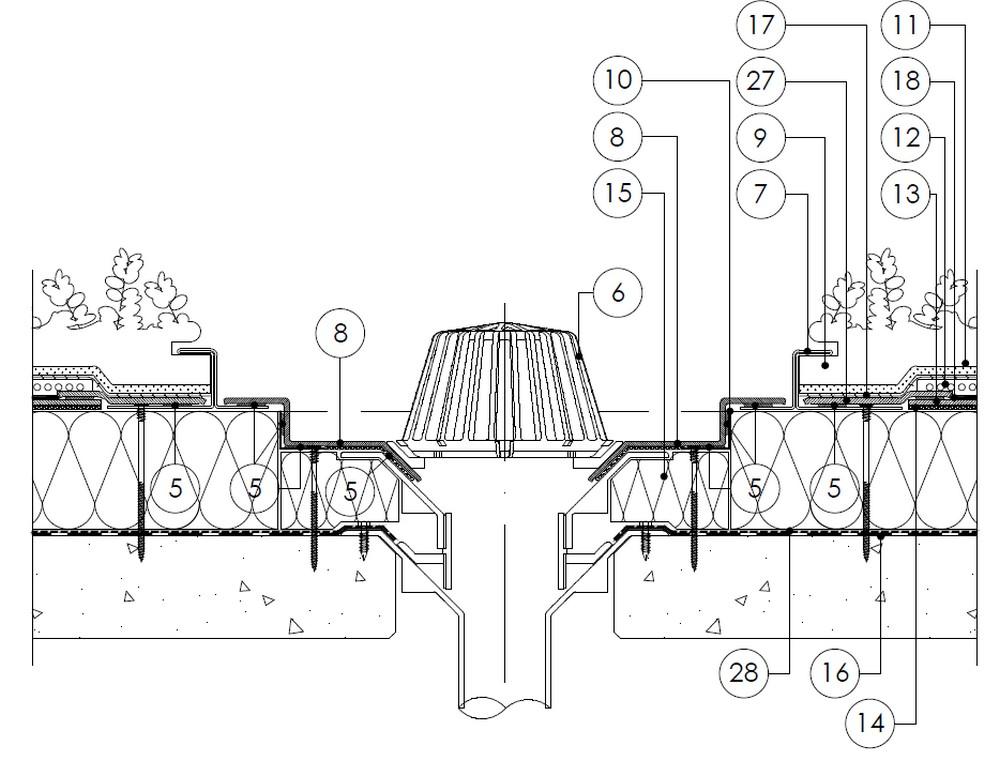 17
11
10
27
18
8
9
12
15
7
13
6
8
5
5
5
5
5
28
16
14