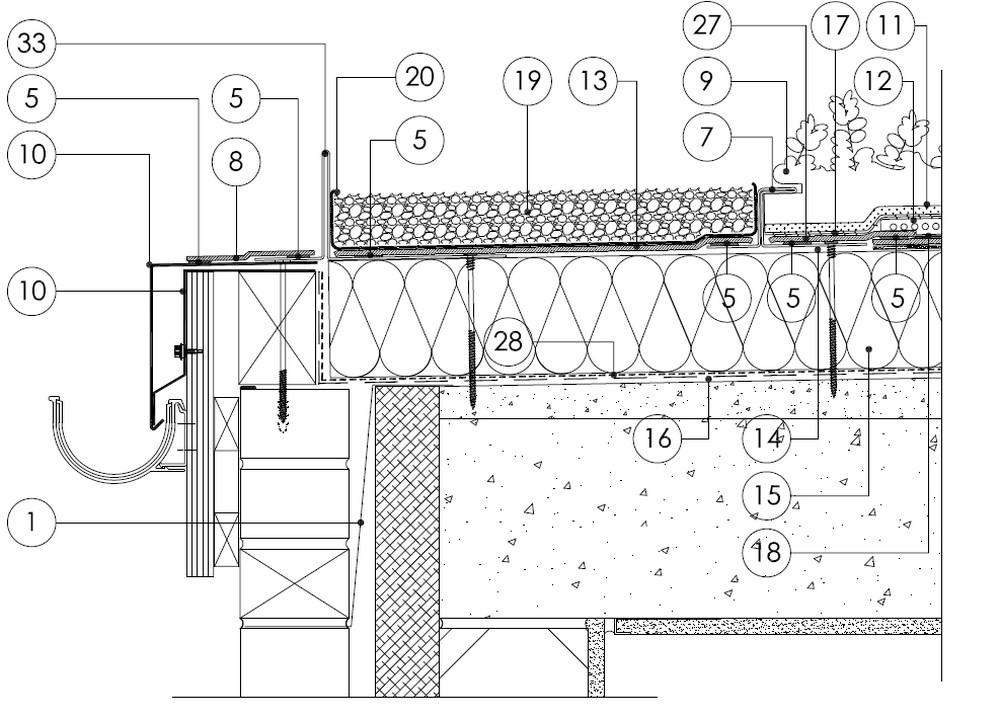 33
5
10
10
1
5
8
20
5
19
13
27
9
7
17
11
12
5
5
5
28
16
14
15
18