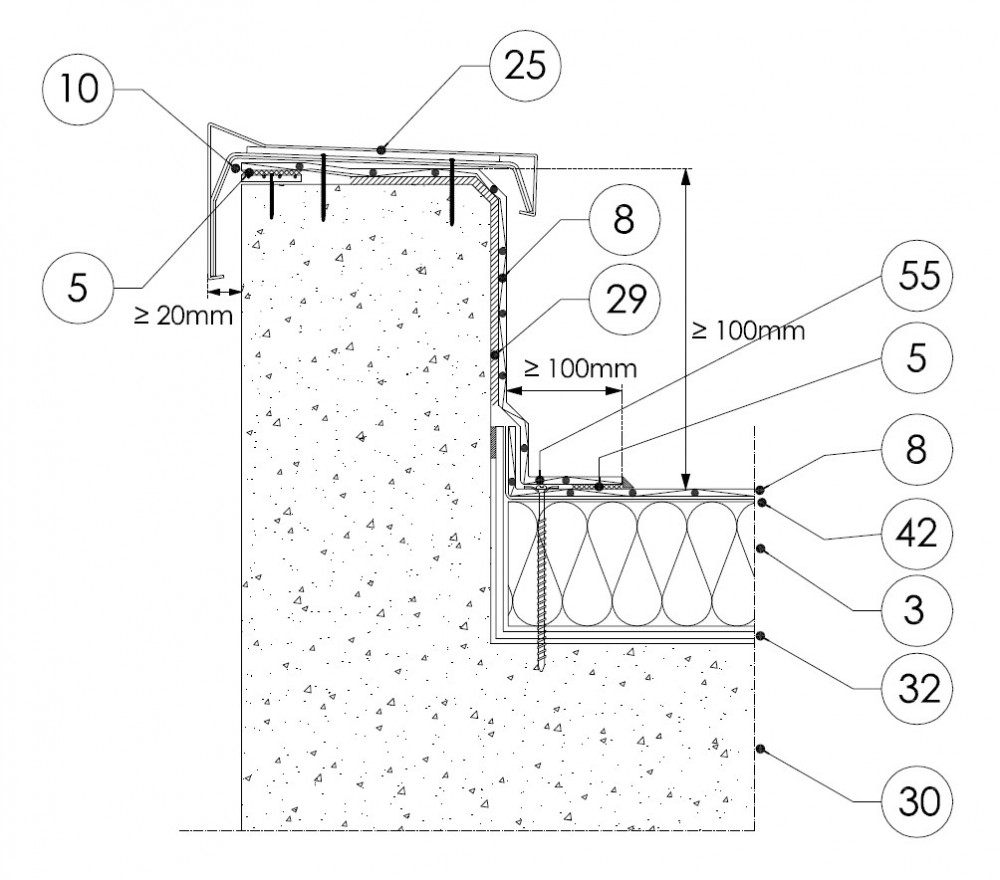 10

25

5

≥ 20mm

8

29

55

≥ 100mm

≥ 100mm

5

8

42

3

32

30