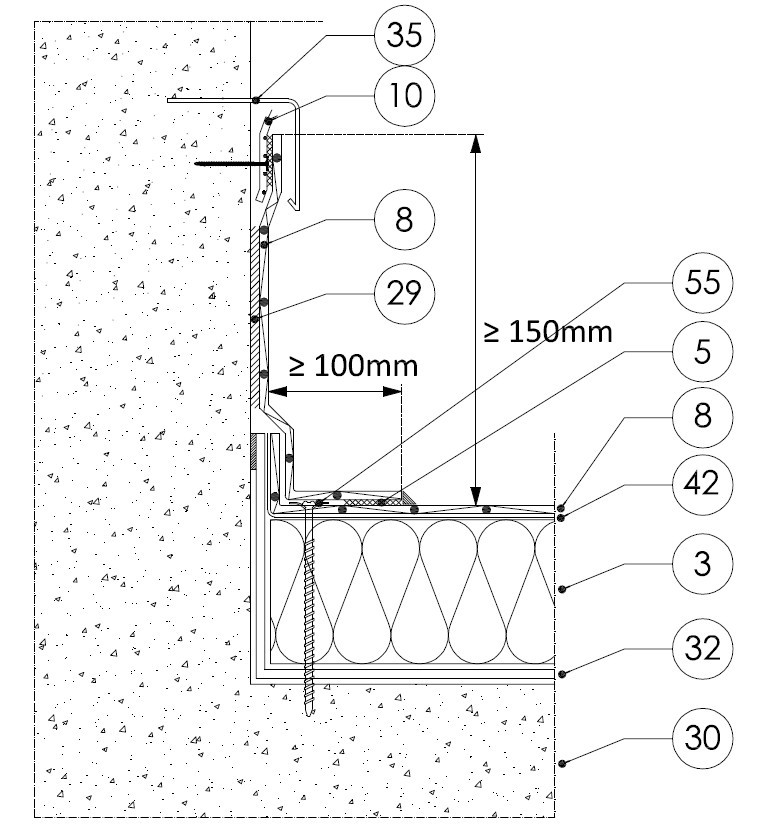 35

10

8

29

55

≥ 150mm

5

≥ 100mm

8

42

3

32

30