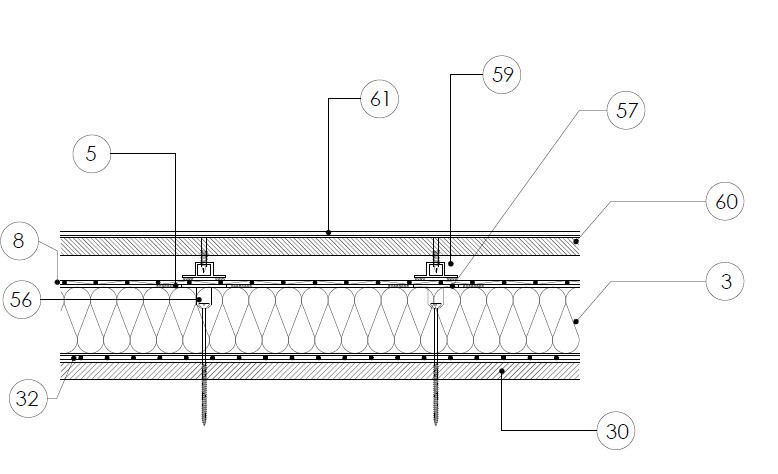 59

61

57

5

60

8

3

56

32

30