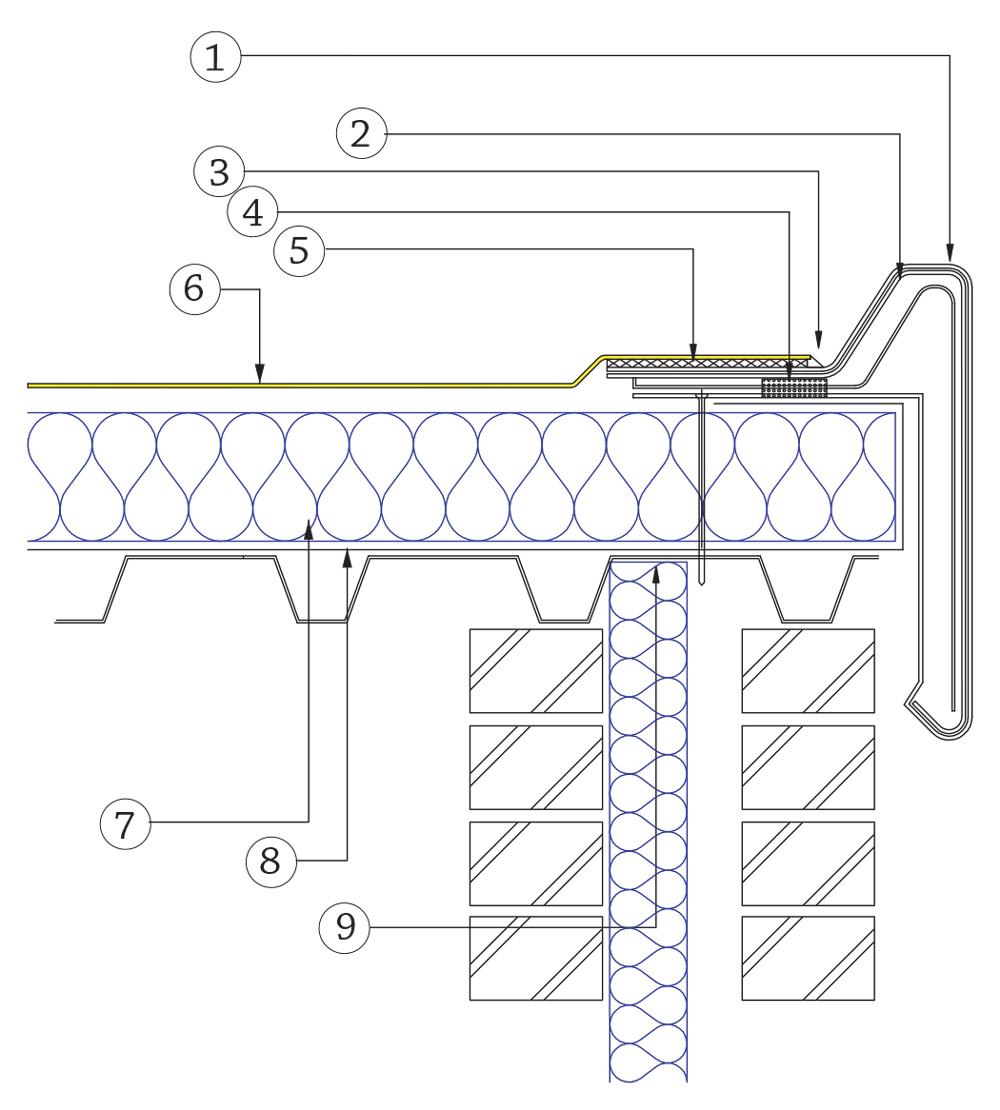 1
2
3
4
5
6
7
8
9