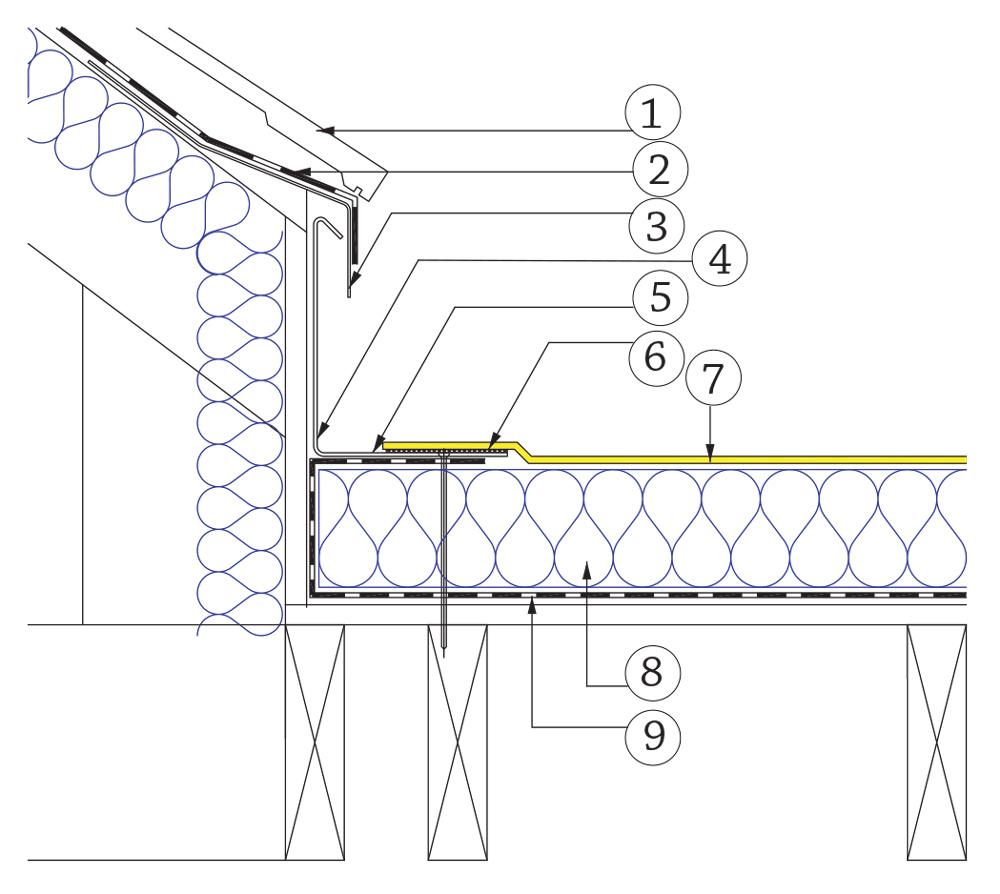 1
2
3
4
5
6
7
8
9