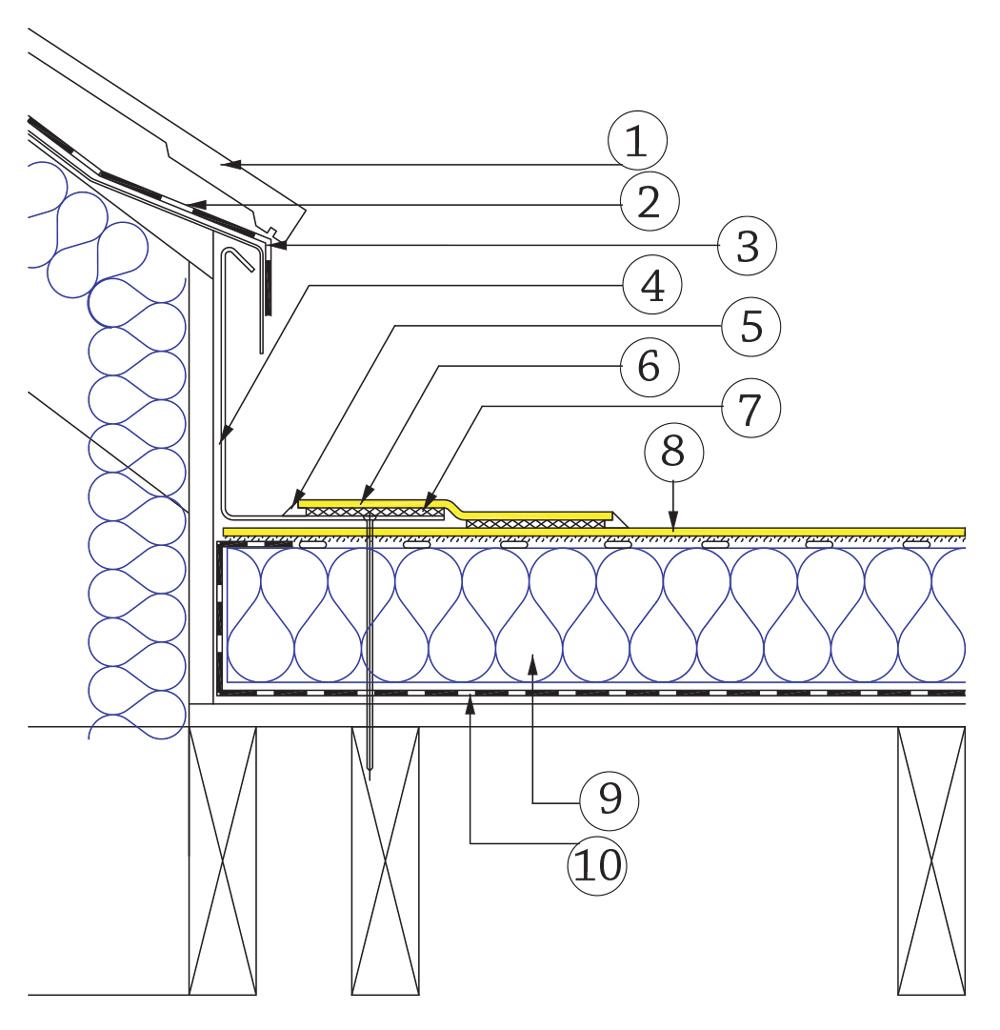 1
2
3
4
5
6
7
8
9
10