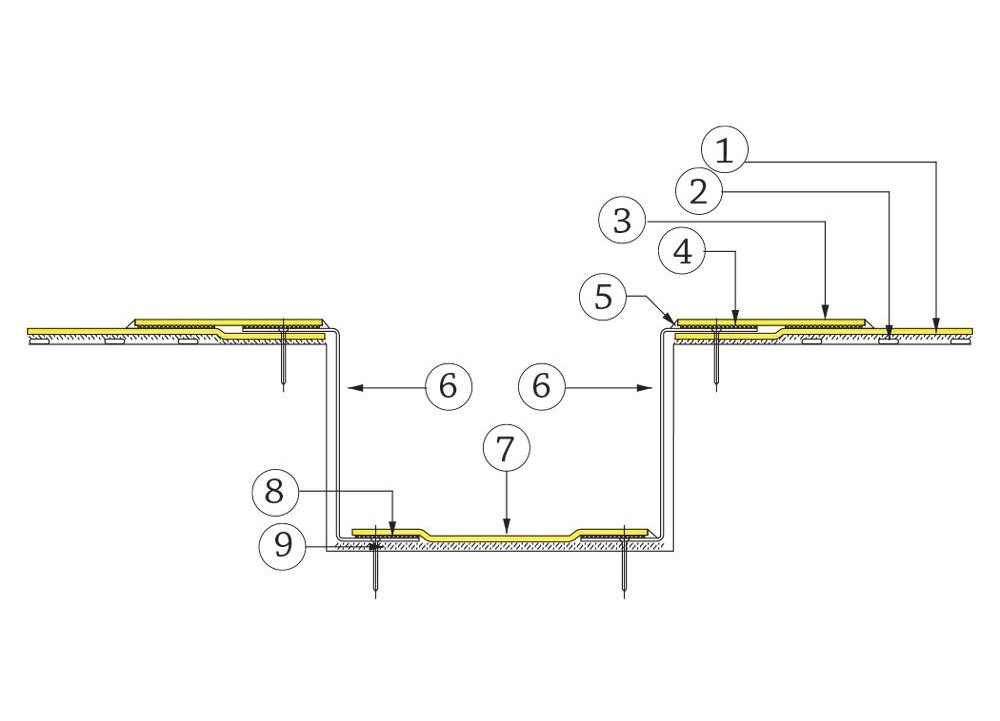 1
2
3
4
5
6
6
7
8
9