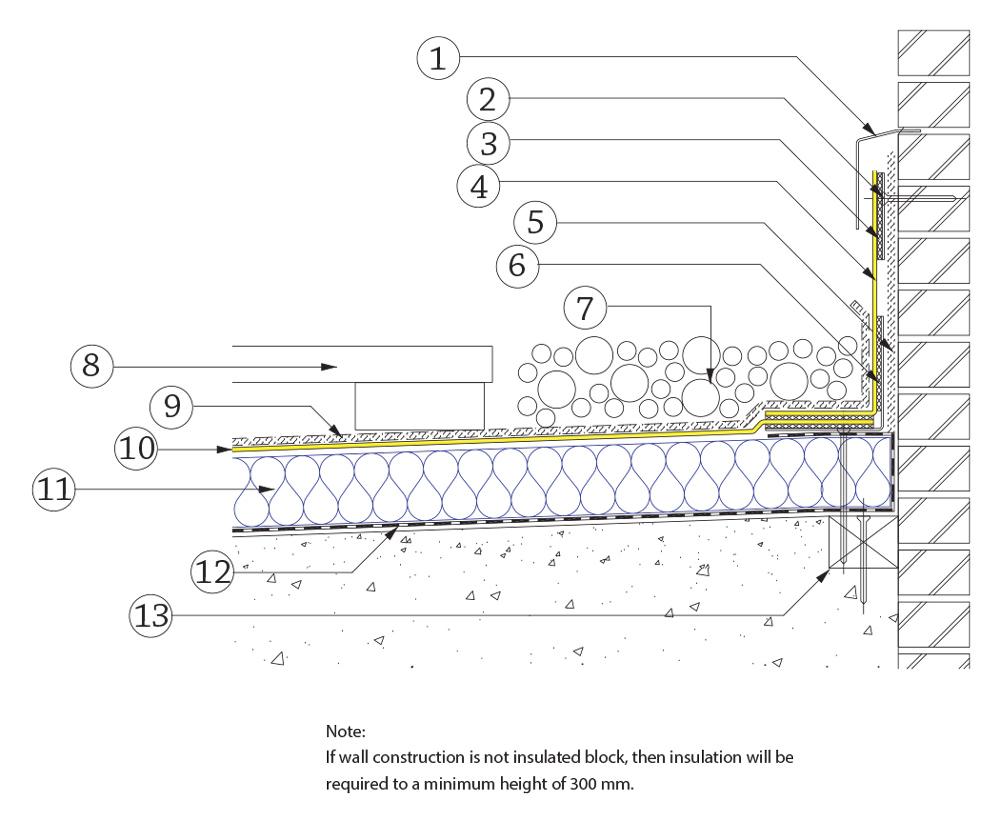 1
2
3
4
5
6
7
8
9
10
11
12
13

Note:
If wall construction is not insulated block, then insulation will be required to a minimum height of 300 mm.