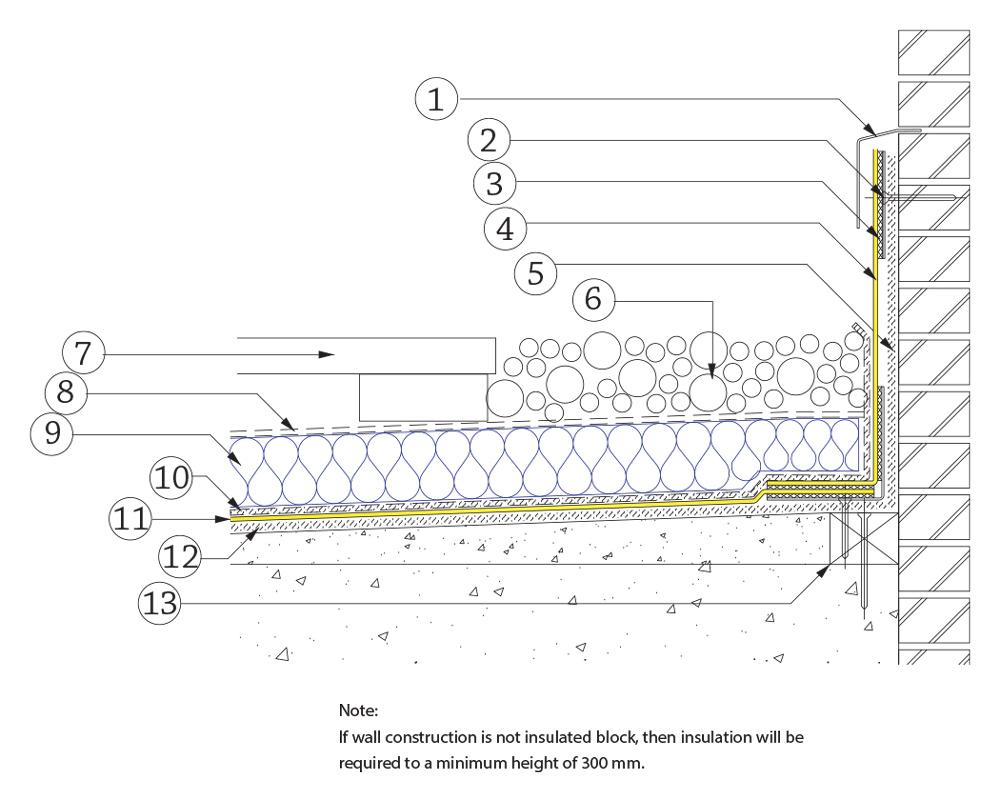 1
2
3
4
5
6
7
8
9
10
11
12
13

Note:
If wall construction is not insulated block, then insulation will be required to a minimum height of 300 mm.