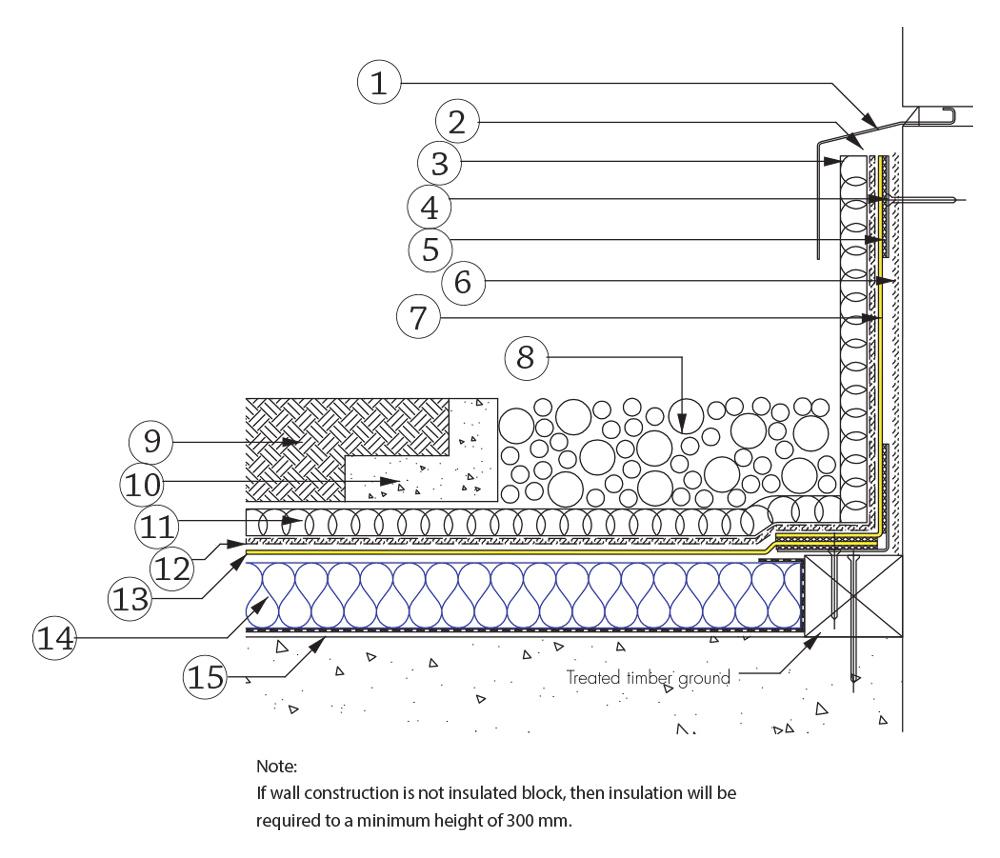 1
2
3
4
5
6
7
8
9
10
11
12
13
14
15

Treated timber ground

Note:
If wall construction is not insulated block, then insulation will be required to a minimum height of 300 mm.