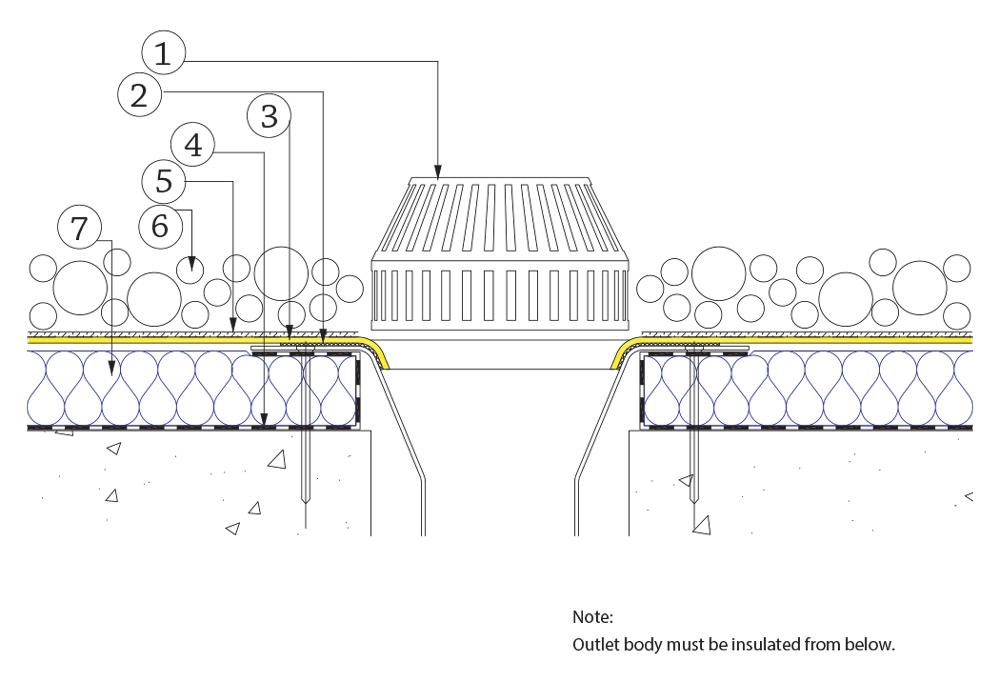 1
2
3
4
5
6
7

Note:
Outlet body must be insulated from below.