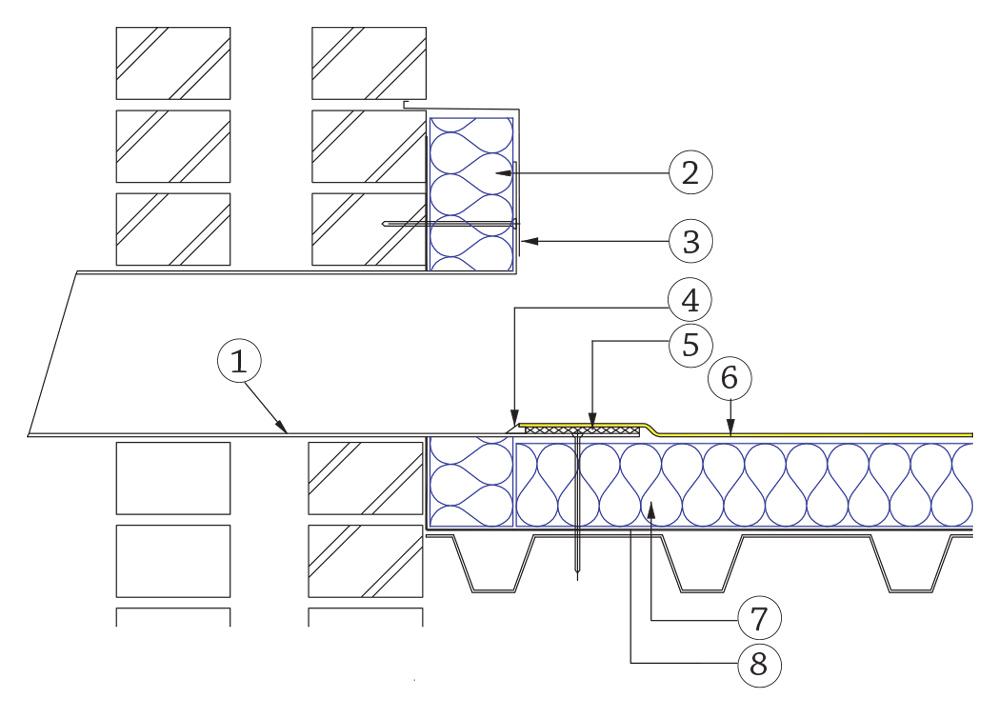 2
3
4
5
1
6
7
8