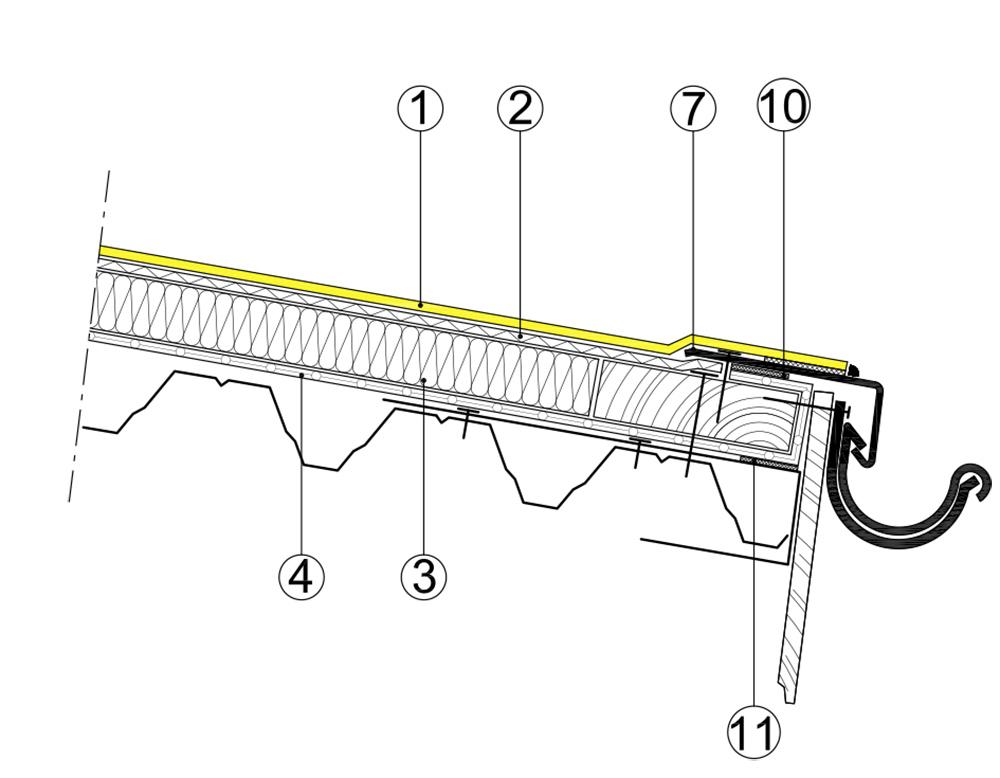 1
2
7
10
4
3
11